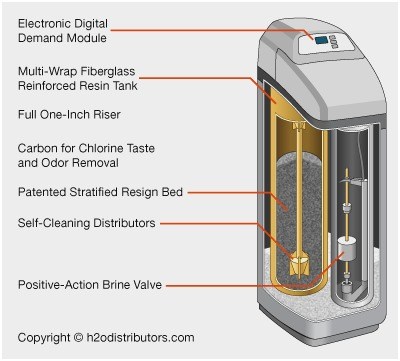 Electronic Digital Demand Module

Multi-Wrap Fiberglass Reinforced Resin Tank

Full One-Inch Riser

Carbon for Chlorine Taste and Odor Removal

Patented Stratified Resign Bed

Self-Cleaning Distributors

Positive-Action Brine Valve

Copyright © h2odistributors.com